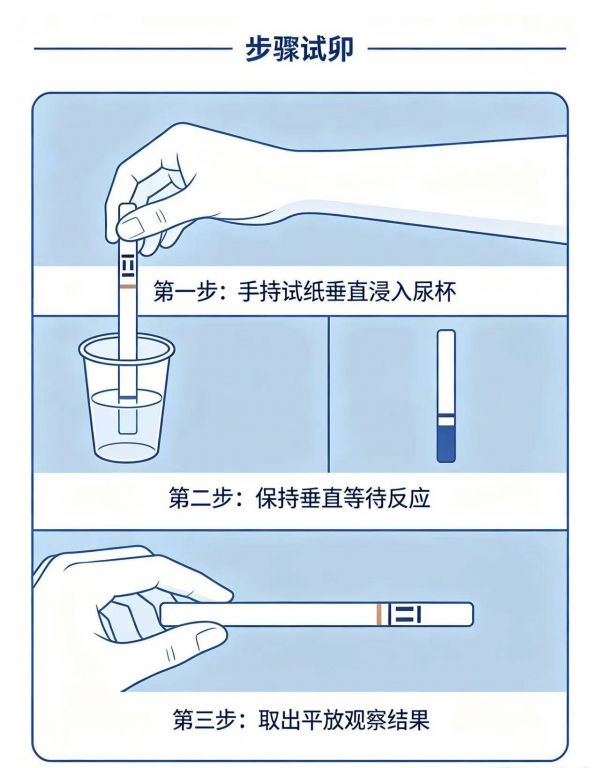 步骤试卵

第一步：手持试纸垂直浸入尿杯

第二步：保持垂直等待反应

第三步：取出平放观察结果